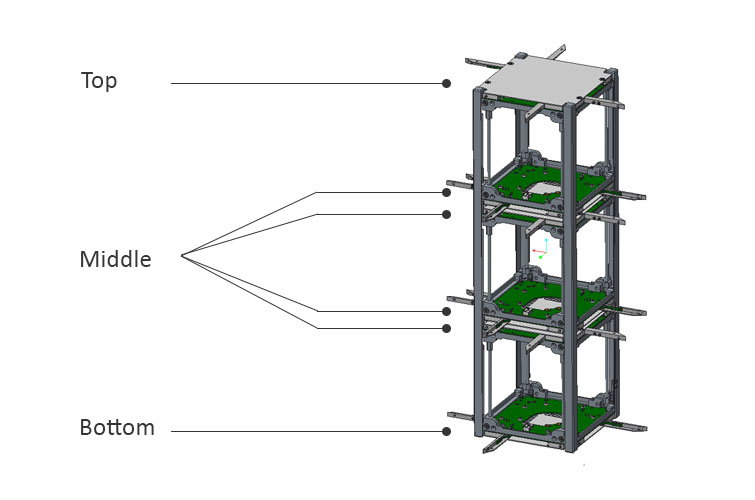 Top

Middle

Bottom